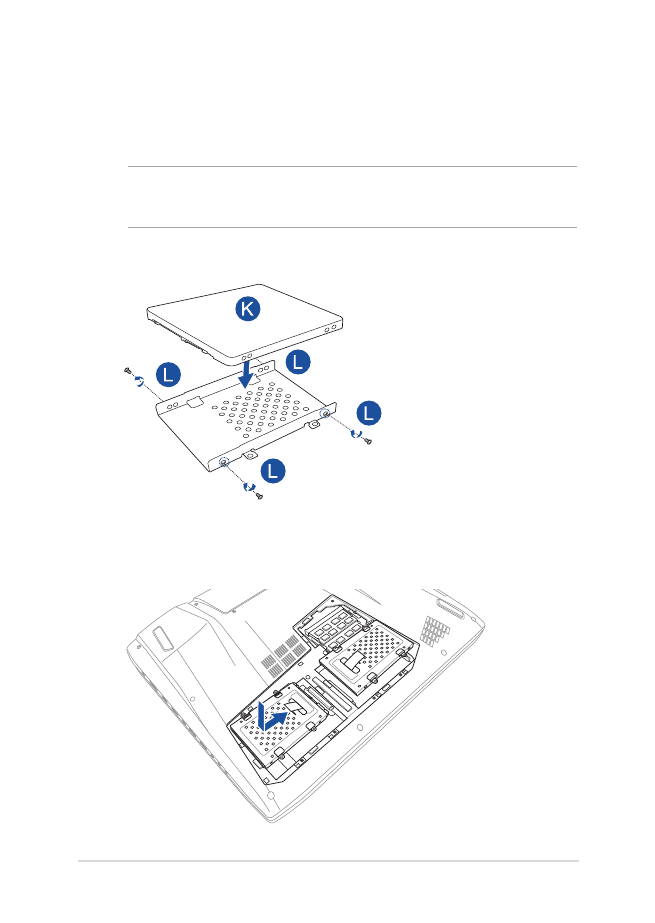 K

L

L

L

L